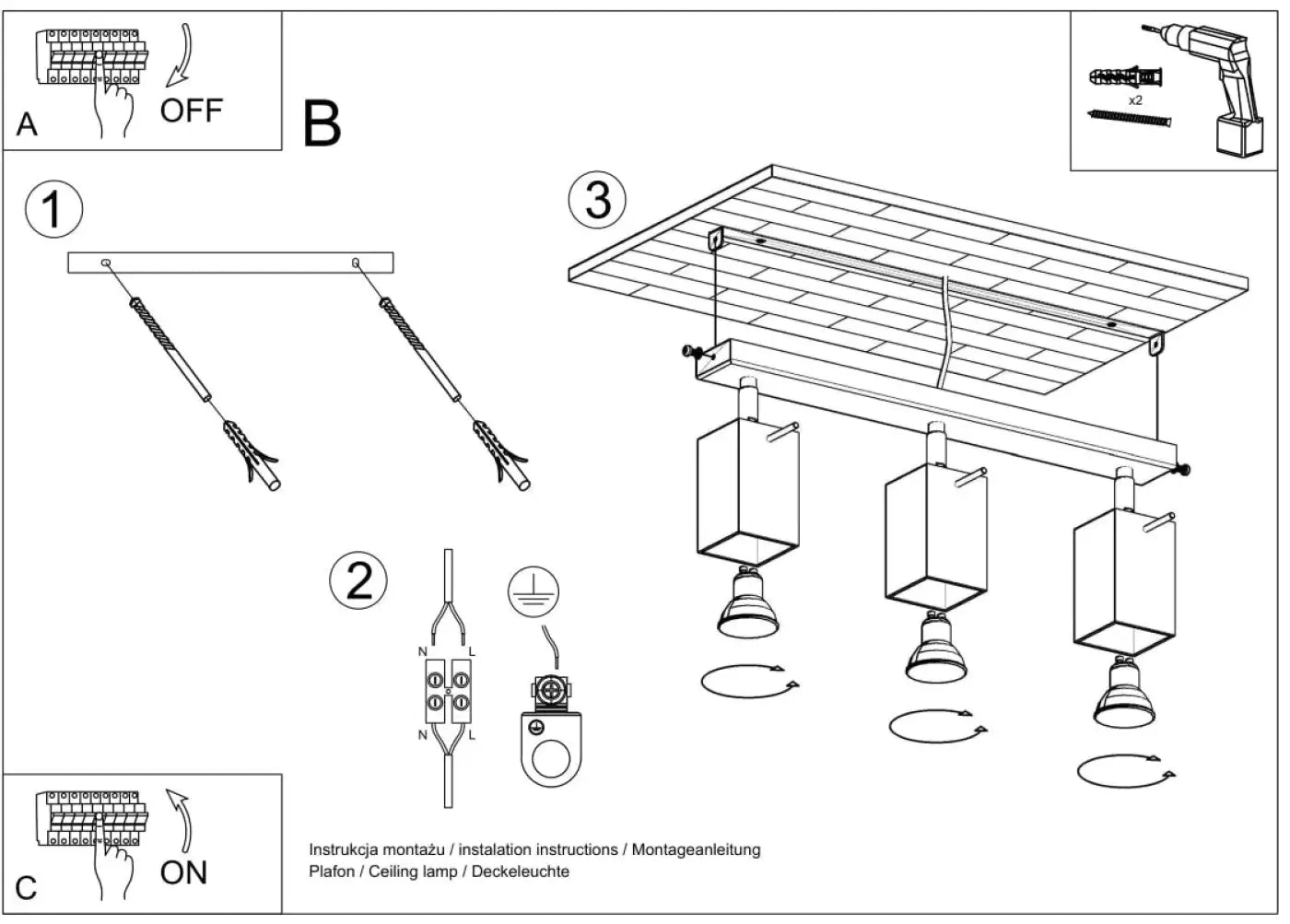 A
OFF

B

x2

1

3

2

N
L
N
L

C
ON

Instrukcja montażu / instalation instructions / Montageanleitung
Plafon / Ceiling lamp / Deckeleuchte