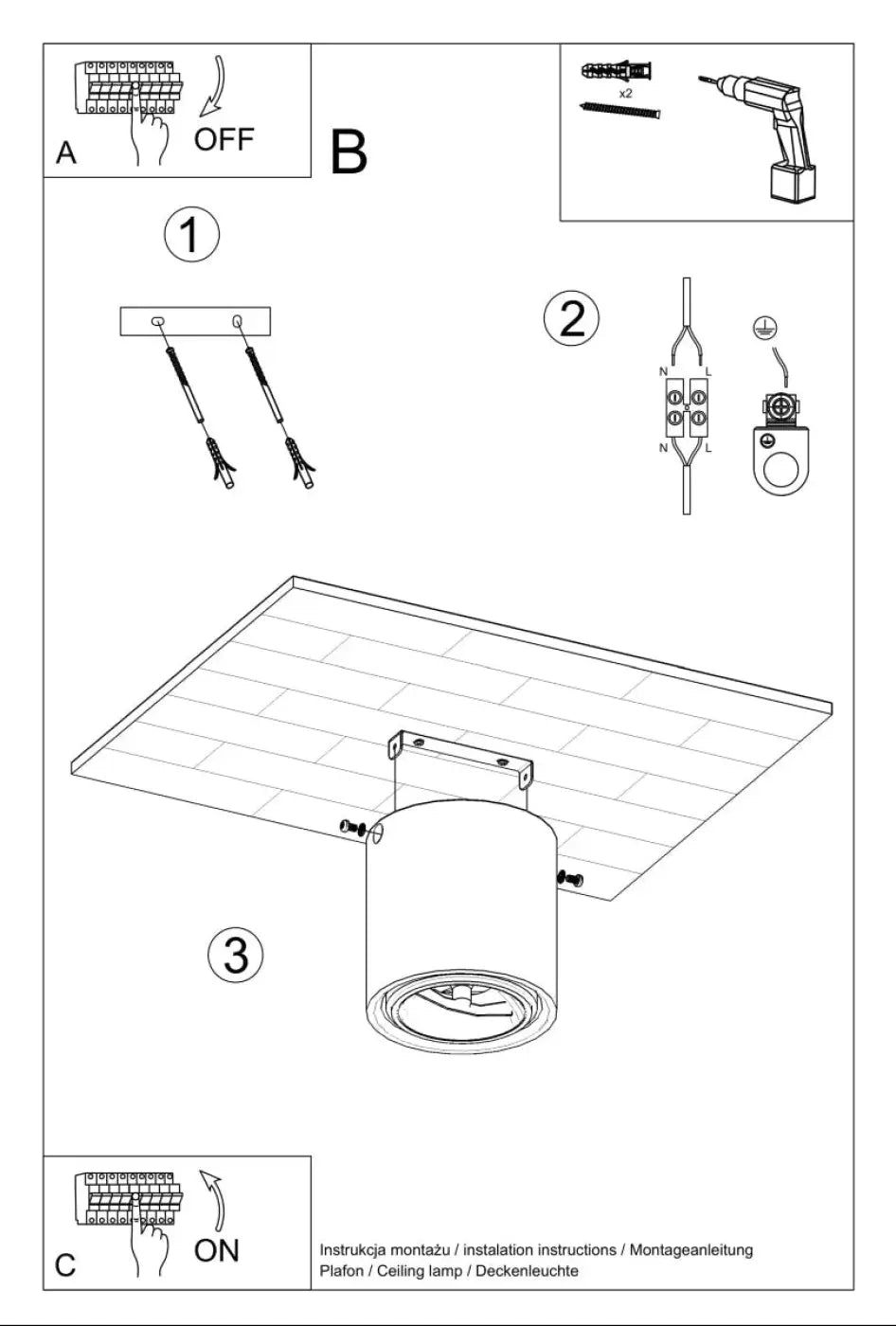 A OFF

B

x2

1

2

N L

N L

3

C ON

Instrukcja montażu / instalation instructions / Montageanleitung
Plafon / Ceiling lamp / Deckenleuchte