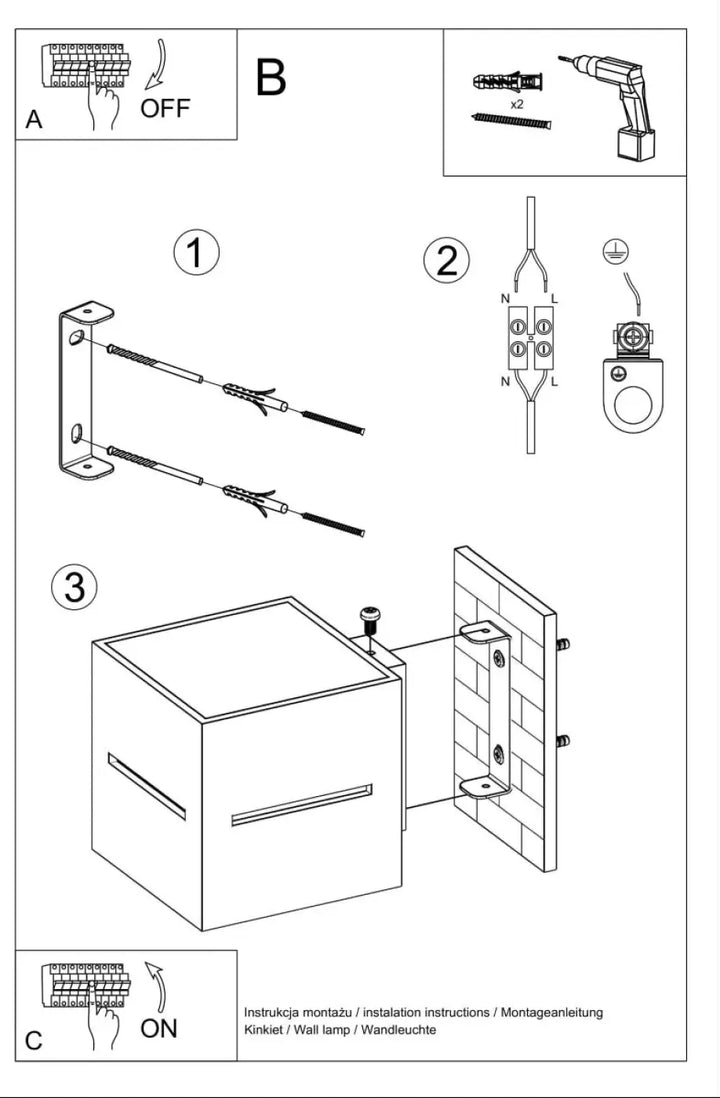 A
OFF
B
x2
1
2
N
L
N
L
3
C
ON
Instrukcja montażu / instalation instructions / Montageanleitung
Kinkiet / Wall lamp / Wandleuchte