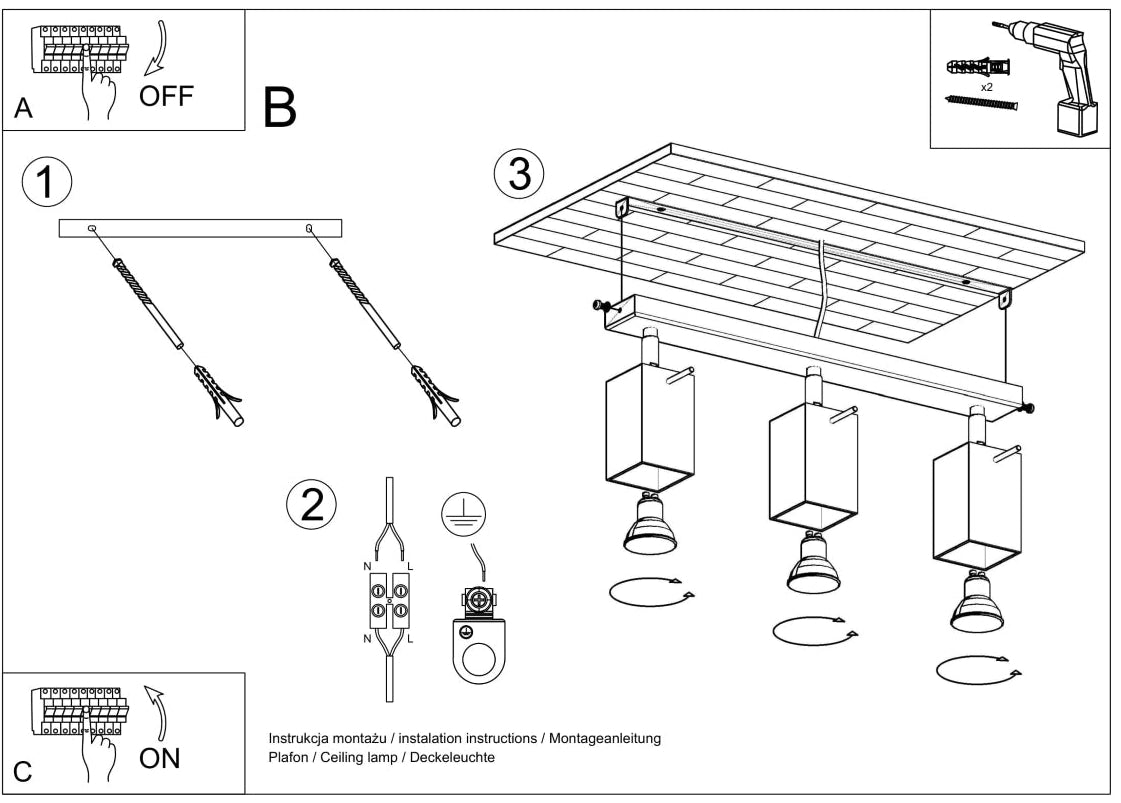 A
OFF

B

x2

1

3

2

N
L
N
L

C
ON

Instrukcja montażu / instalation instructions / Montageanleitung
Plafon / Ceiling lamp / Deckeleuchte